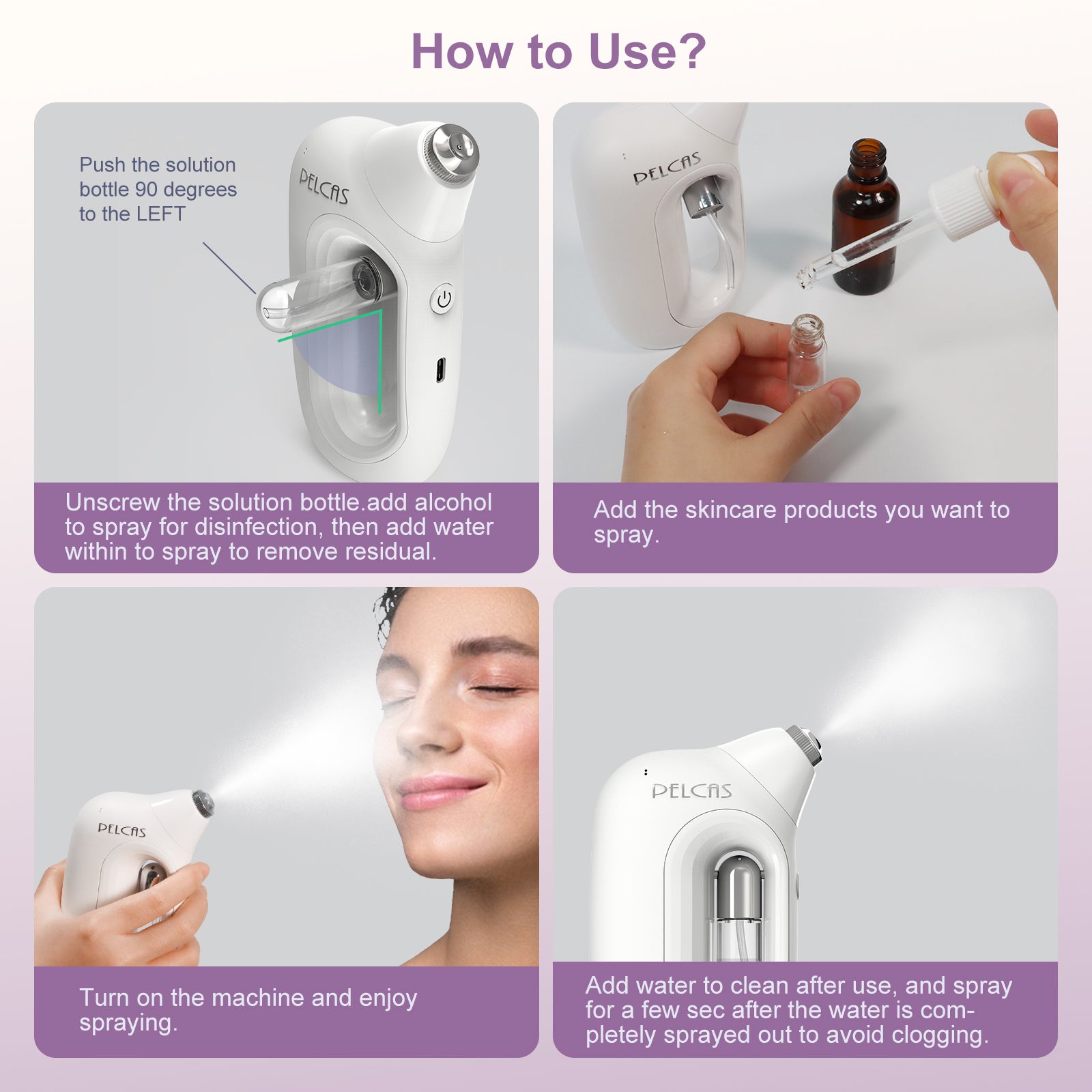 How to Use?

Push the solution bottle 90 degrees to the LEFT

PELCAS

Unscrew the solution bottle.add alcohol to spray for disinfection, then add water within to spray to remove residual.

PELCAS

Add the skincare products you want to spray.

PELCAS

Turn on the machine and enjoy spraying.

PELCAS

Add water to clean after use, and spray for a few sec after the water is completely sprayed out to avoid clogging.